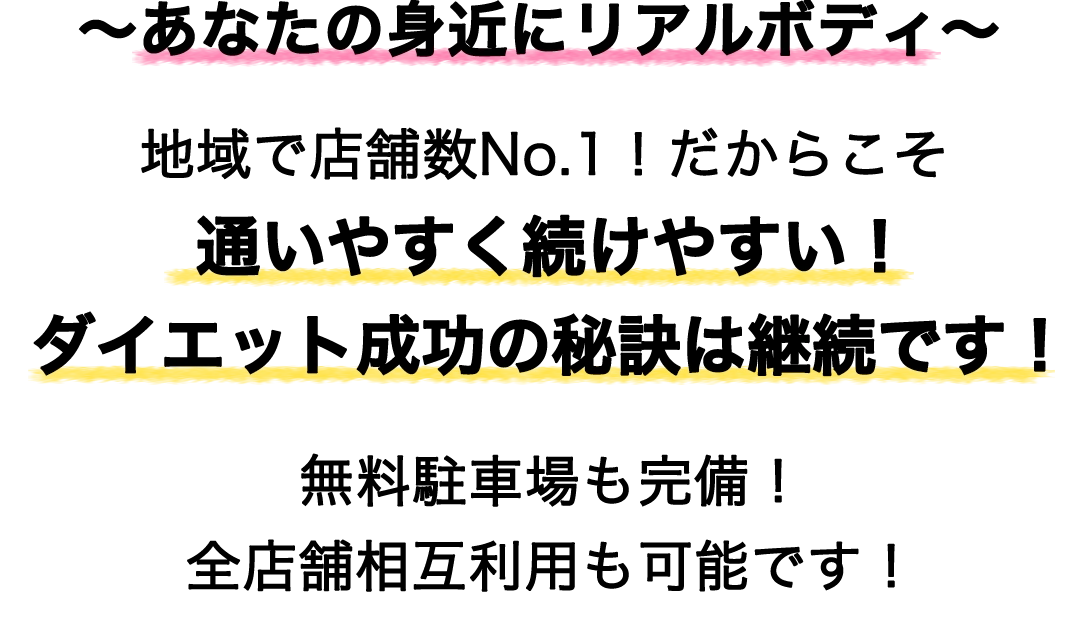 ～あなたの身近にリアルボディ～

地域で店舗数No.1！だからこそ
通いやすく続けやすい！
ダイエット成功の秘訣は継続です！

無料駐車場も完備！
全店舗相互利用も可能です！