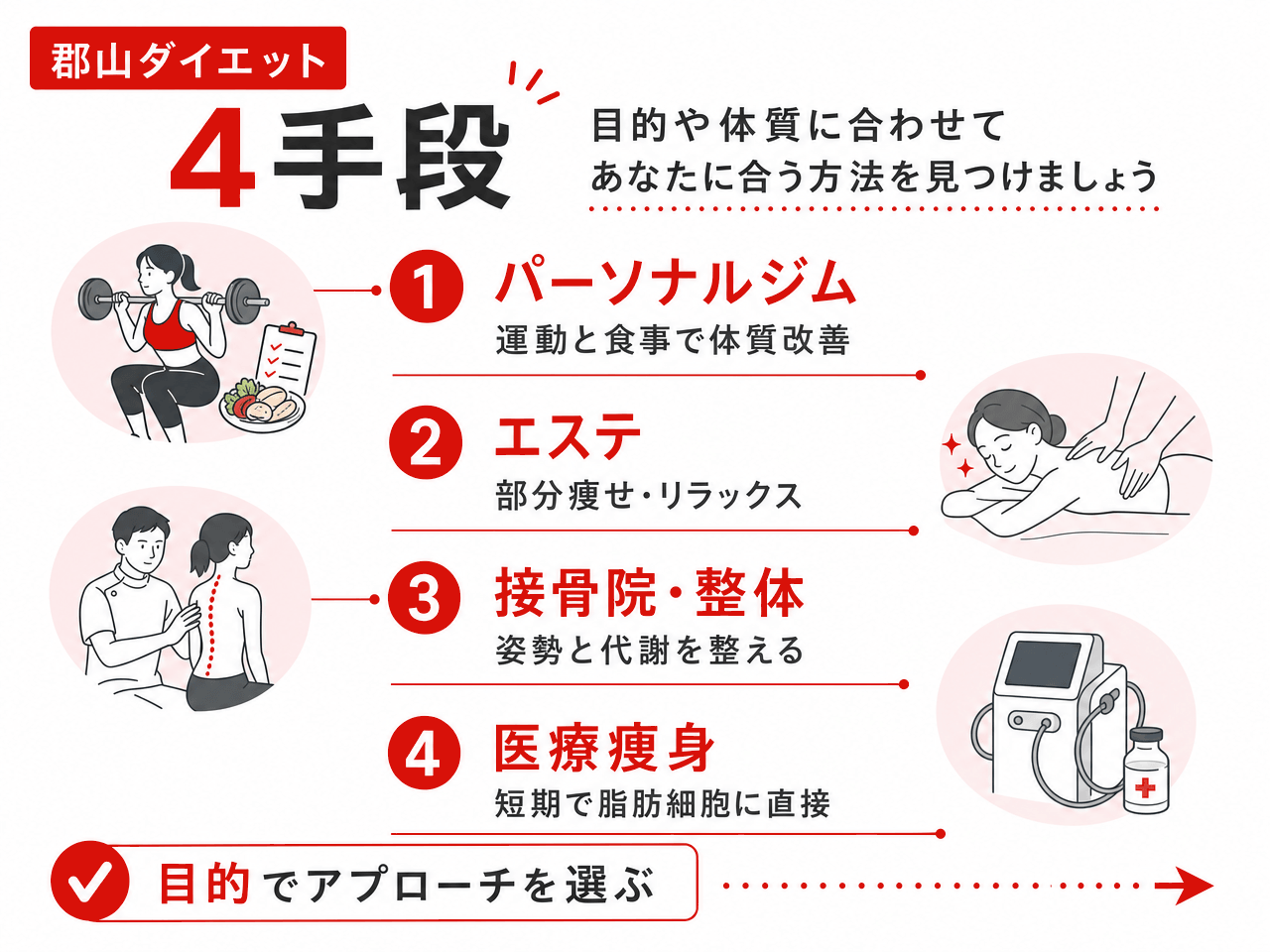 郡山ダイエット

4手段

目的や体質に合わせて
あなたに合う方法を見つけましょう

1 パーソナルジム
運動と食事で体質改善

2 エステ
部分痩せ・リラックス

3 接骨院・整体
姿勢と代謝を整える

4 医療痩身
短期で脂肪細胞に直接

目的でアプローチを選ぶ