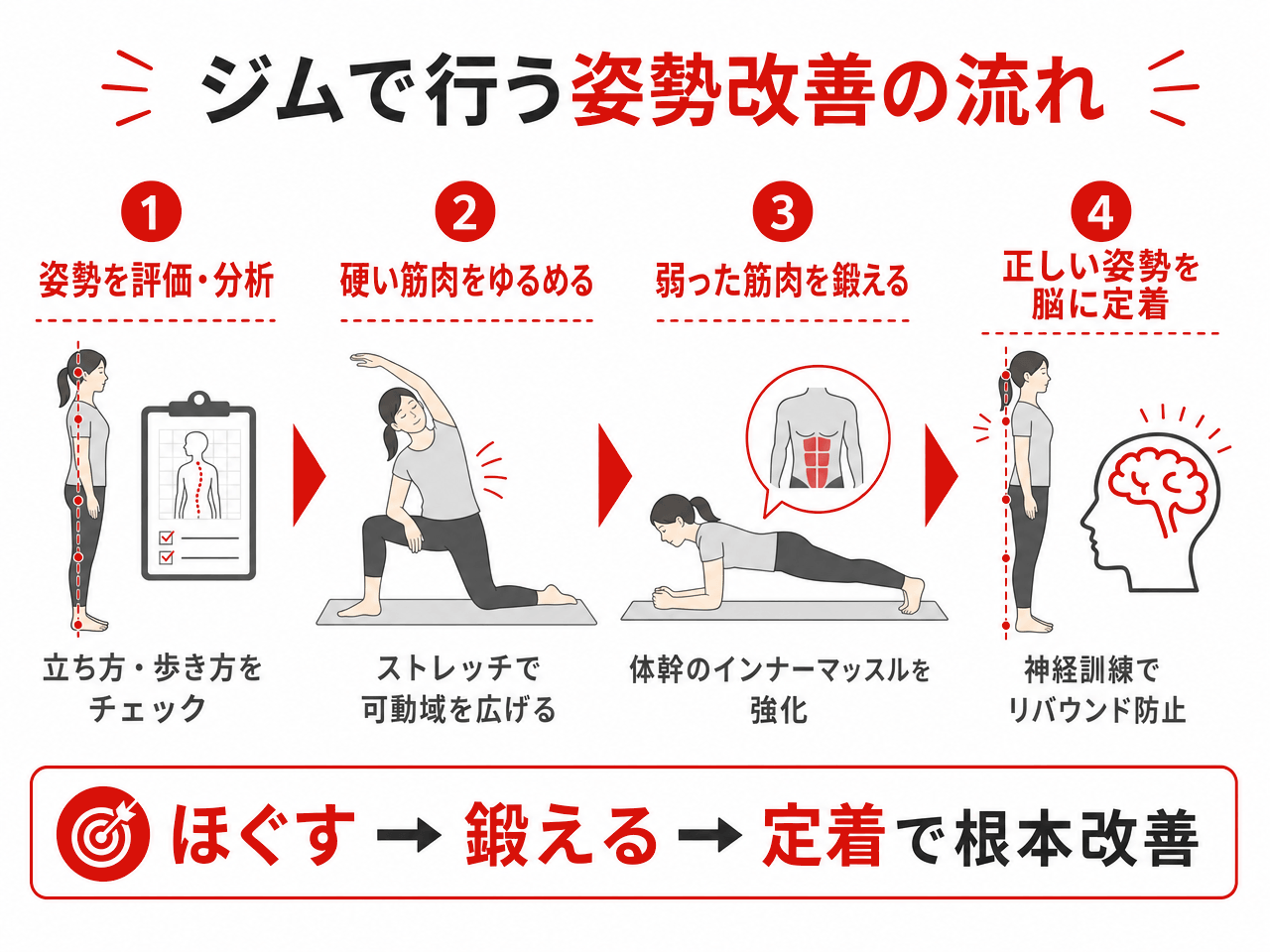 ジムで行う姿勢改善の流れ

1
姿勢を評価・分析

立ち方・歩き方をチェック

2
硬い筋肉をゆるめる

ストレッチで可動域を広げる

3
弱った筋肉を鍛える

体幹のインナーマッスルを強化

4
正しい姿勢を脳に定着

神経訓練でリバウンド防止

ほぐす → 鍛える → 定着で根本改善