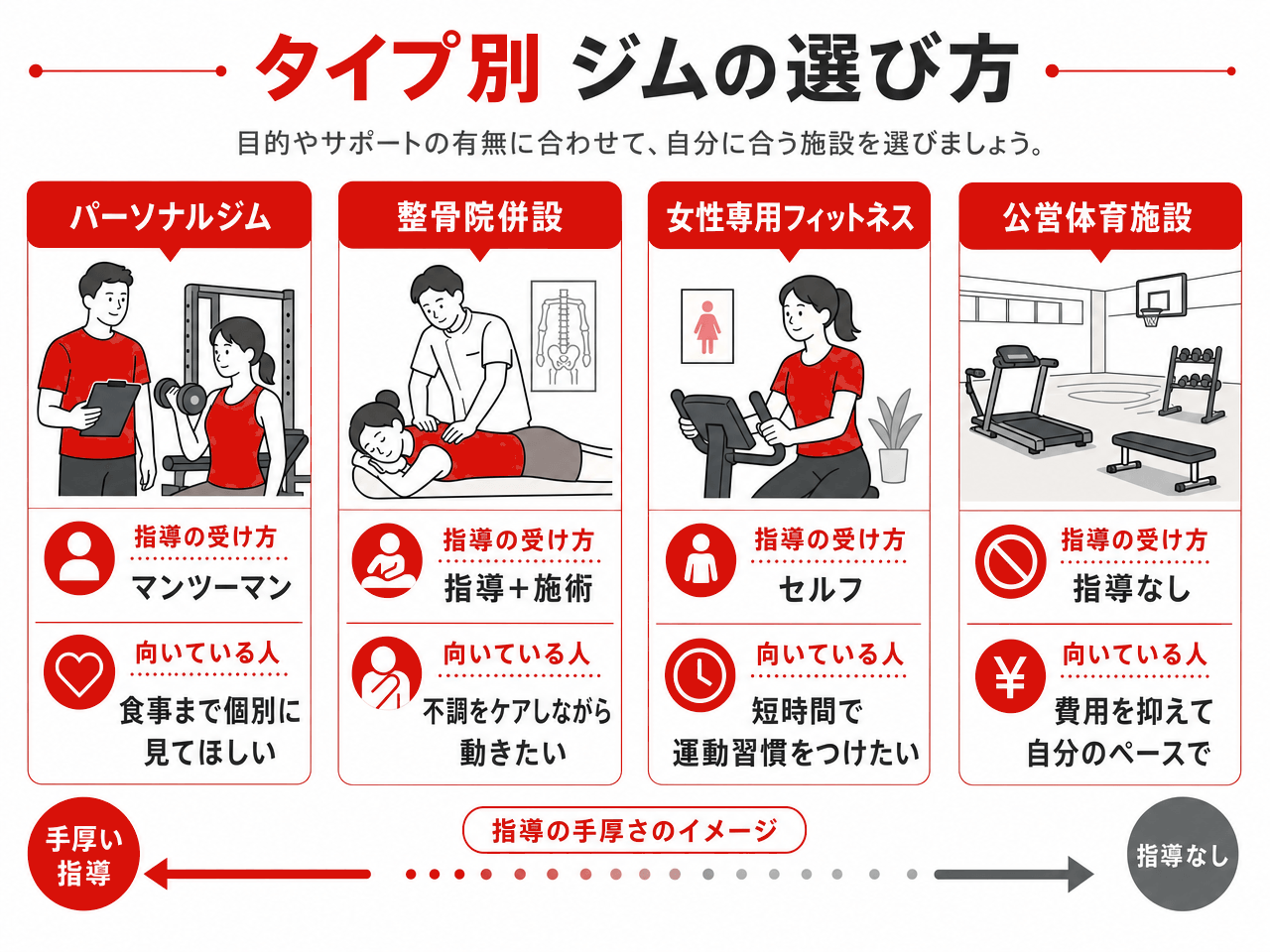 タイプ別 ジムの選び方

目的やサポートの有無に合わせて、自分に合う施設を選びましょう。

パーソナルジム

指導の受け方
マンツーマン

向いている人
食事まで個別に見てほしい

整骨院併設

指導の受け方
指導＋施術

向いている人
不調をケアしながら動きたい

女性専用フィットネス

指導の受け方
セルフ

向いている人
短時間で運動習慣をつけたい

公営体育施設

指導の受け方
指導なし

向いている人
費用を抑えて自分のペースで

手厚い指導

指導の手厚さのイメージ

指導なし